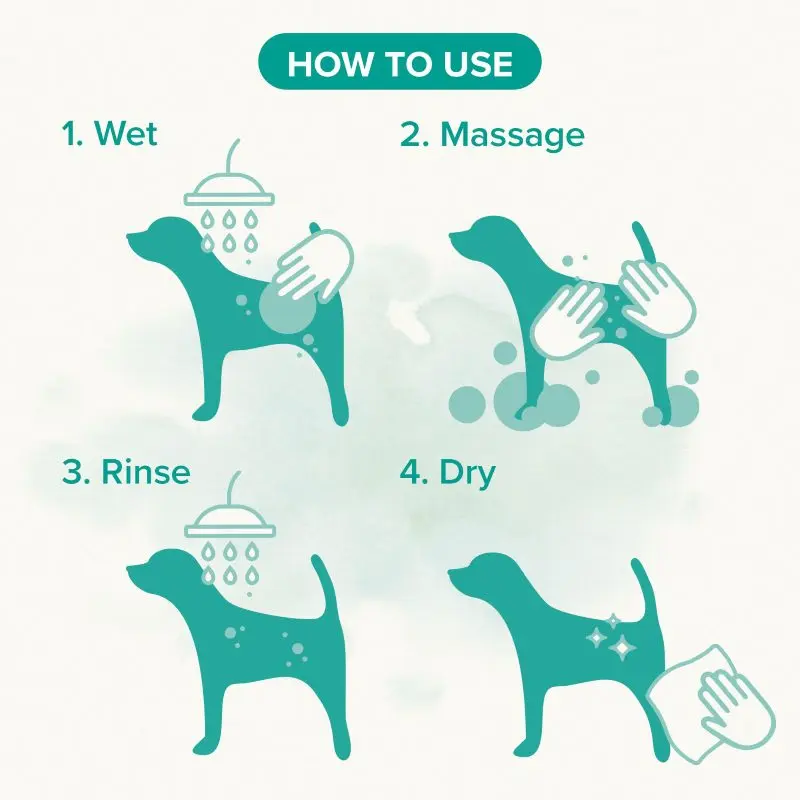 HOW TO USE

1. Wet

2. Massage

3. Rinse

4. Dry