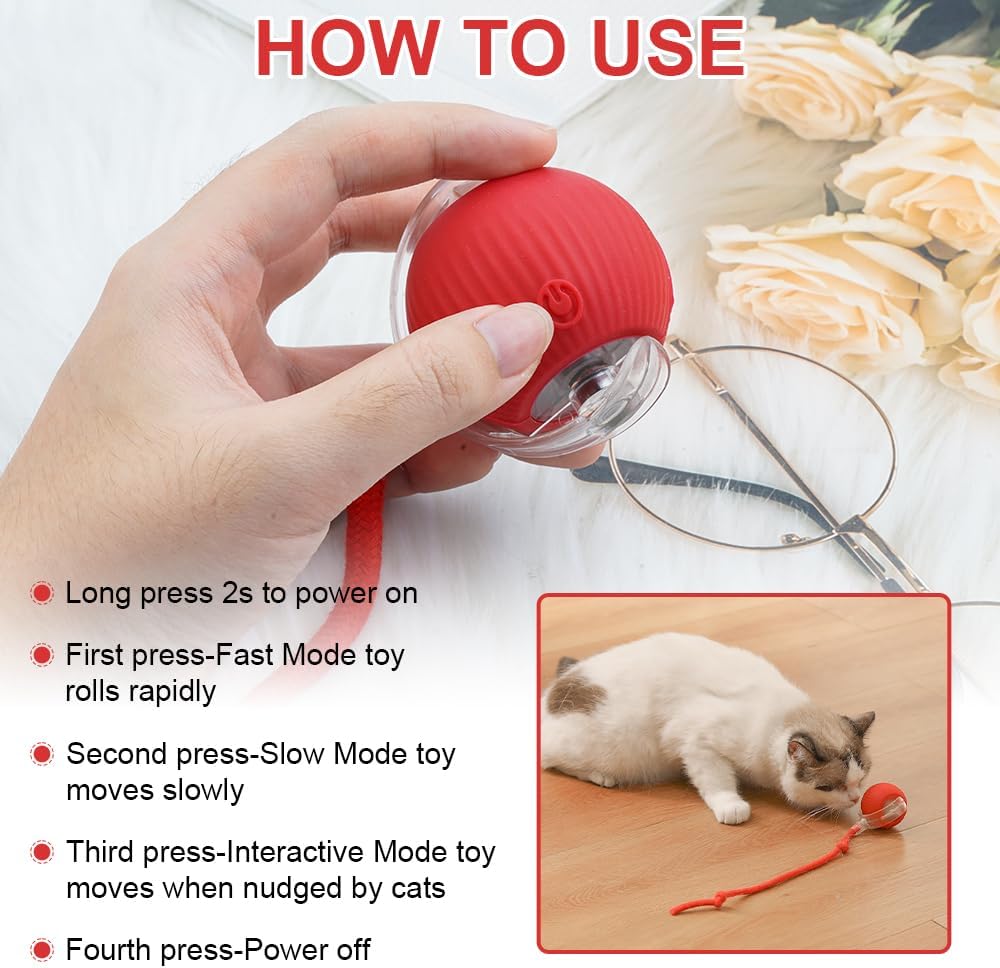 HOW TO USE

Long press 2s to power on

First press-Fast Mode toy rolls rapidly

Second press-Slow Mode toy moves slowly

Third press-Interactive Mode toy moves when nudged by cats

Fourth press-Power off