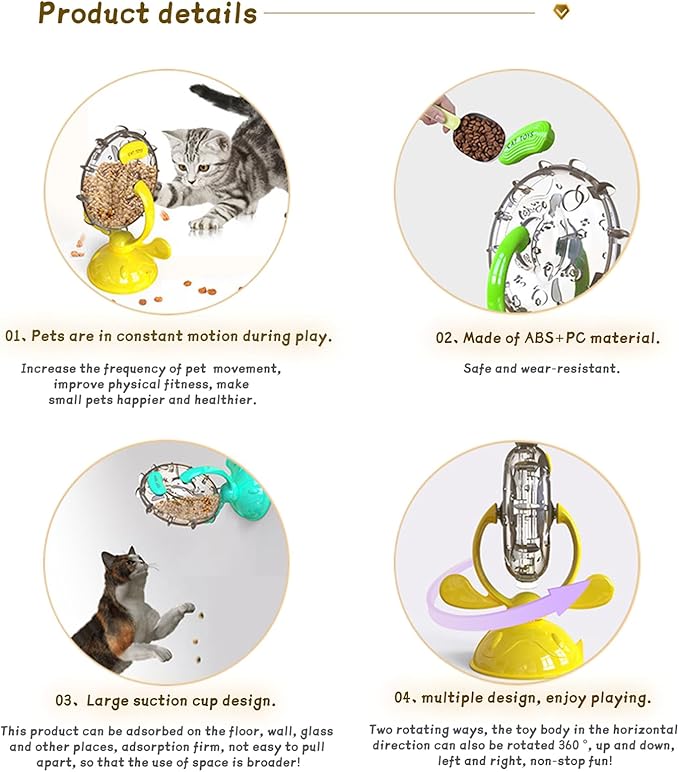 Product details

CAT TOYS

CAT TOYS

01、Pets are in constant motion during play.

Increase the frequency of pet movement, improve physical fitness, make small pets happier and healthier.

02、Made of ABS+PC material.

Safe and wear-resistant.

03、Large suction cup design.

This product can be adsorbed on the floor, wall, glass and other places, adsorption firm, not easy to pull apart, so that the use of space is broader!

04、multiple design, enjoy playing.

Two rotating ways, the toy body in the horizontal direction can also be rotated 360 °, up and down, left and right, non-stop fun!